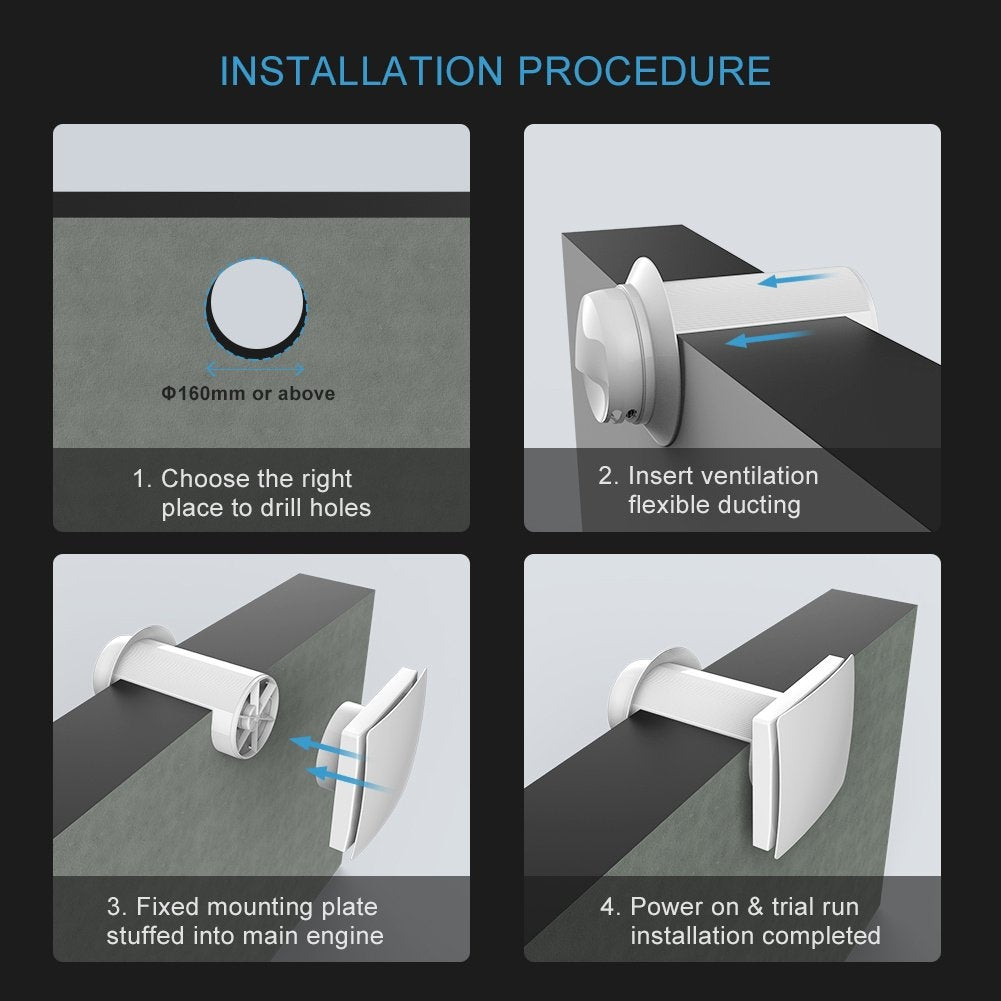 INSTALLATION PROCEDURE

Φ160mm or above

1. Choose the right place to drill holes

2. Insert ventilation flexible ducting

3. Fixed mounting plate stuffed into main engine

4. Power on & trial run installation completed