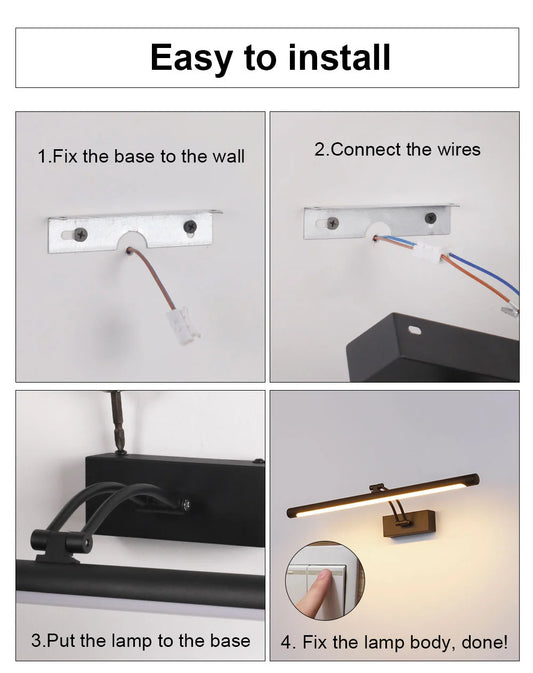 Easy to install

1.Fix the base to the wall

2.Connect the wires

3.Put the lamp to the base

4. Fix the lamp body, done!